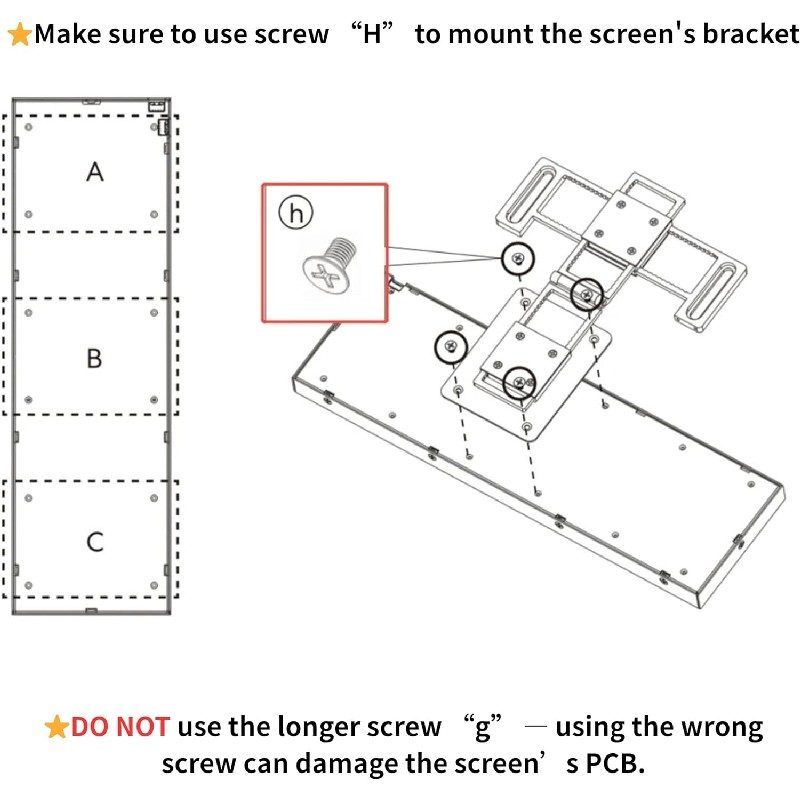 ★Make sure to use screw “H” to mount the screen's bracket

A

B

C

h

★DO NOT use the longer screw “g” — using the wrong screw can damage the screen’s PCB.